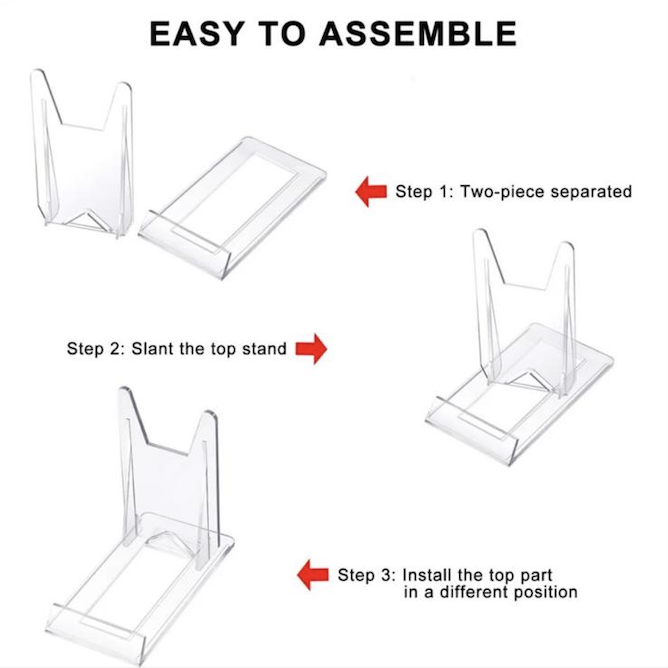 EASY TO ASSEMBLE

Step 1: Two-piece separated

Step 2: Slant the top stand

Step 3: Install the top part in a different position